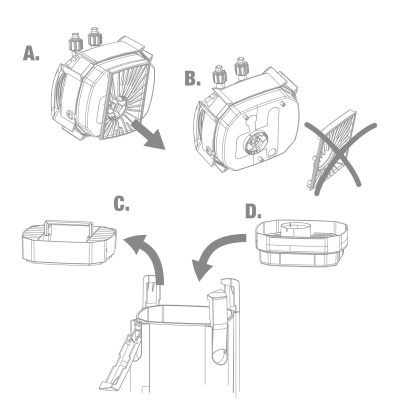 A.

B.

C.

D.